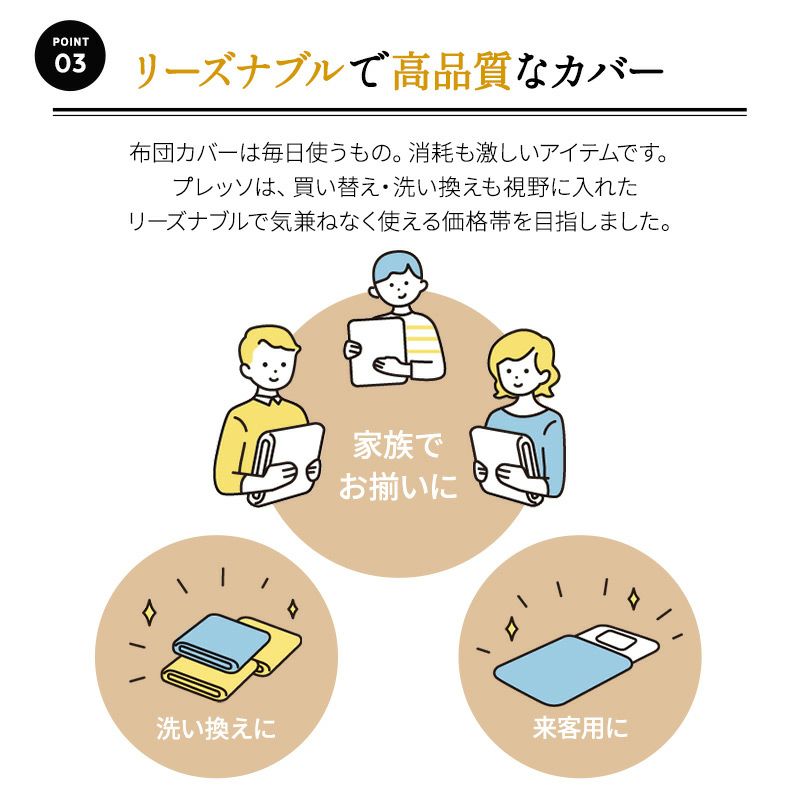 POINT
03

リーズナブルで高品質なカバー

布団カバーは毎日使うもの。消耗も激しいアイテムです。
プレッソは、買い替え・洗い換えも視野に入れた
リーズナブルで気兼ねなく使える価格帯を目指しました。

家族で
お揃いに

洗い換えに

来客用に