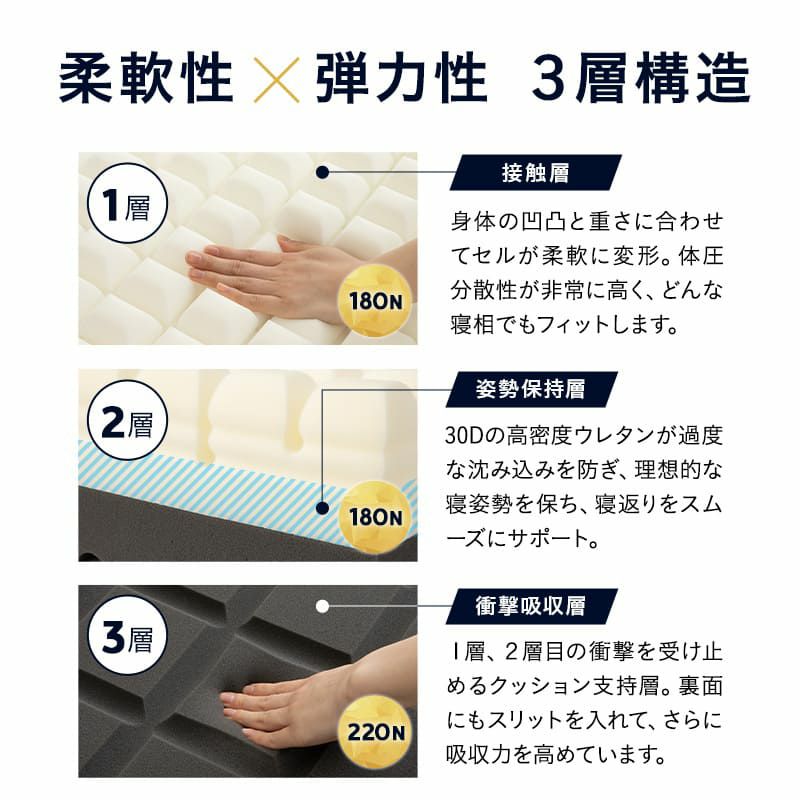 柔軟性 × 弾力性 3層構造

1層

180N

接触層

身体の凹凸と重さに合わせてセルが柔軟に変形。体圧分散性が非常に高く、どんな寝相でもフィットします。

2層

180N

姿勢保持層

30Dの高密度ウレタンが過度な沈み込みを防ぎ、理想的な寝姿勢を保ち、寝返りをスムーズにサポート。

3層

220N

衝撃吸収層

1層、2層目の衝撃を受け止めるクッション支持層。裏面にもスリットを入れて、さらに吸収力を高めています。