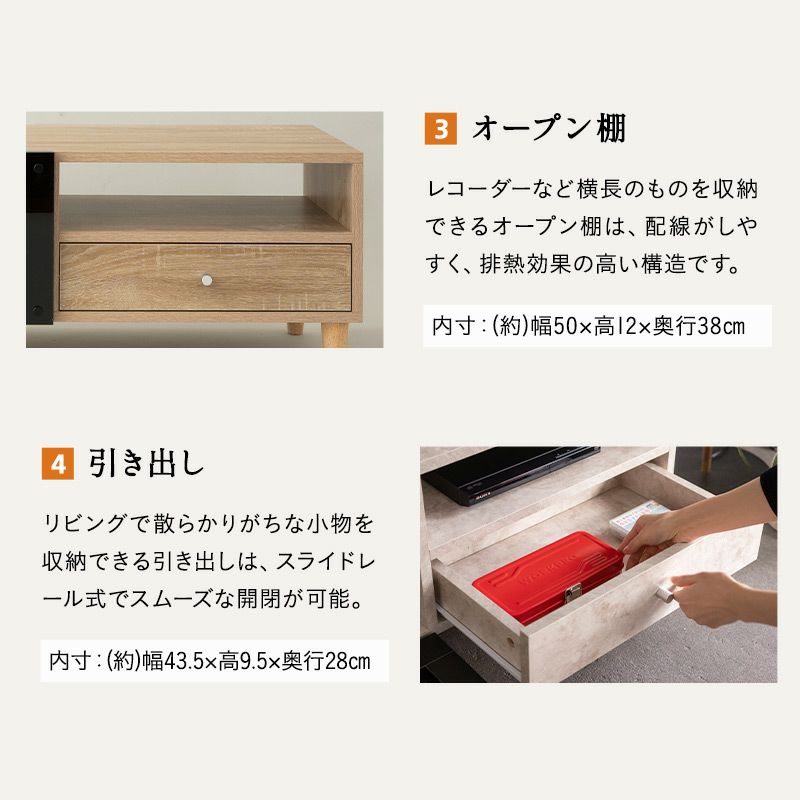 3 オープン棚

レコーダーなど横長のものを収納できるオープン棚は、配線がしやすく、排熱効果の高い構造です。

内寸：(約)幅50×高12×奥行38cm

4 引き出し

リビングで散らかりがちな小物を収納できる引き出しは、スライドレール式でスムーズな開閉が可能。

内寸：(約)幅43.5×高9.5×奥行28cm