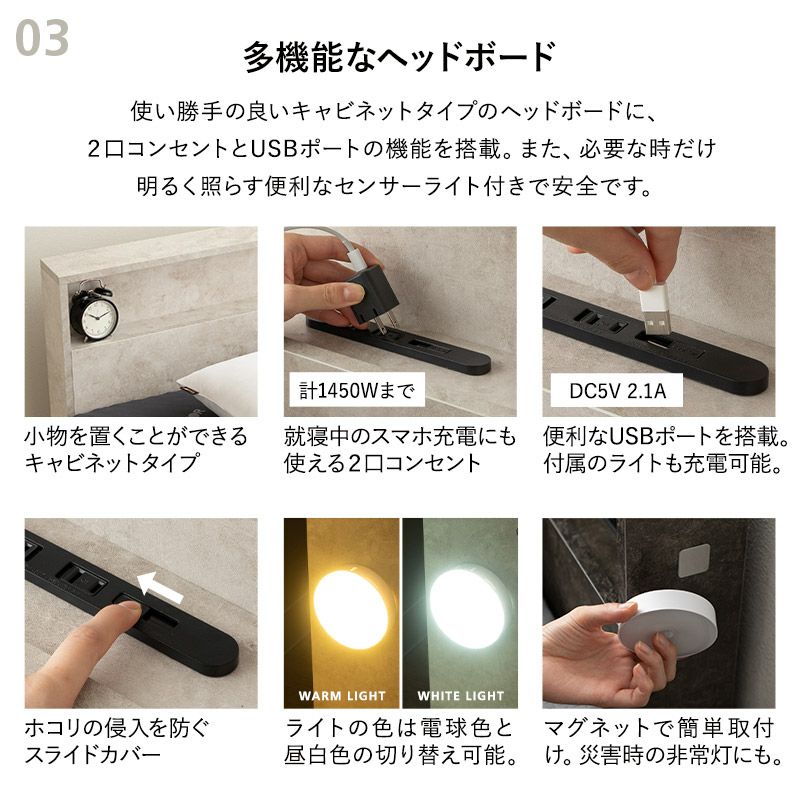 03

多機能なヘッドボード

使い勝手の良いキャビネットタイプのヘッドボードに、2口コンセントとUSBポートの機能を搭載。また、必要な時だけ明るく照らす便利なセンサーライト付きで安全です。

小物を置くことができるキャビネットタイプ

計1450Wまで

就寝中のスマホ充電にも使える2口コンセント

DC5V 2.1A

便利なUSBポートを搭載。付属のライトも充電可能。

ホコリの侵入を防ぐスライドカバー

WARM LIGHT

WHITE LIGHT

ライトの色は電球色と昼白色の切り替え可能。

マグネットで簡単取付け。災害時の非常灯にも。