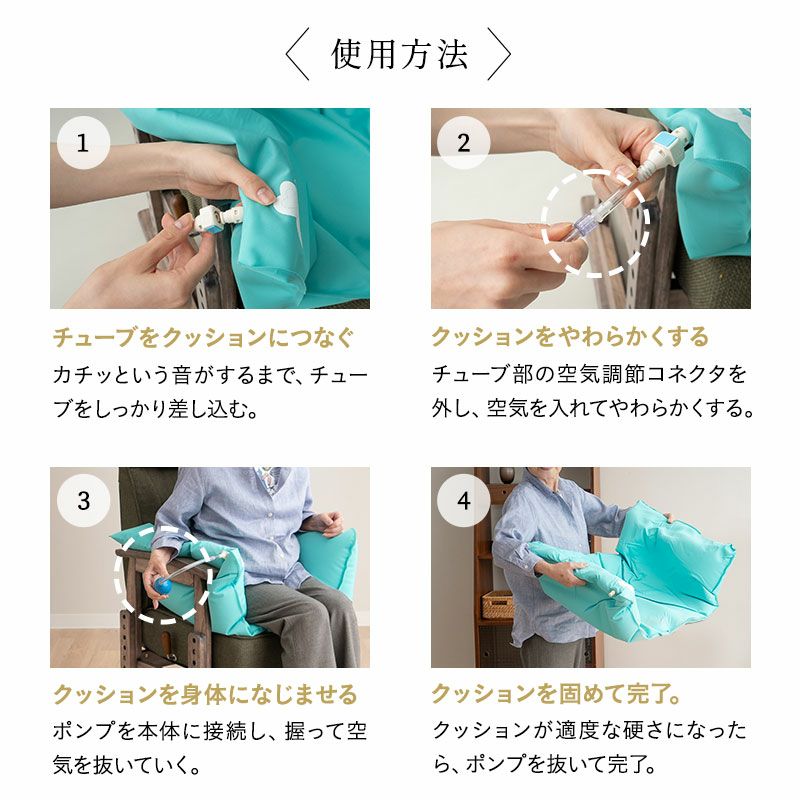 〈 使用方法 〉

1

チューブをクッションにつなぐ
カチッという音がするまで、チューブをしっかり差し込む。

2

クッションをやわらかくする
チューブ部の空気調節コネクタを外し、空気を入れてやわらかくする。

3

クッションを身体になじませる
ポンプを本体に接続し、握って空気を抜いていく。

4

クッションを固めて完了。
クッションが適度な硬さになったら、ポンプを抜いて完了。