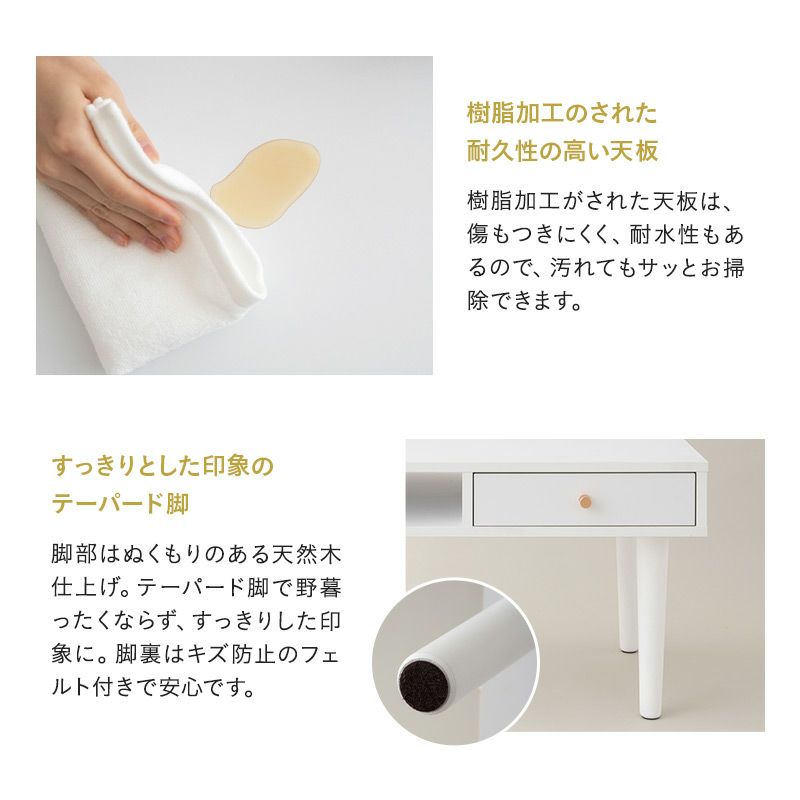 樹脂加工のされた
耐久性の高い天板

樹脂加工がされた天板は、傷もつきにくく、耐水性もあるので、汚れてもサッとお掃除できます。

すっきりとした印象の
テーパード脚

脚部はぬくもりのある天然木仕上げ。テーパード脚で野暮ったくならず、すっきりした印象に。脚裏はキズ防止のフェルト付きで安心です。