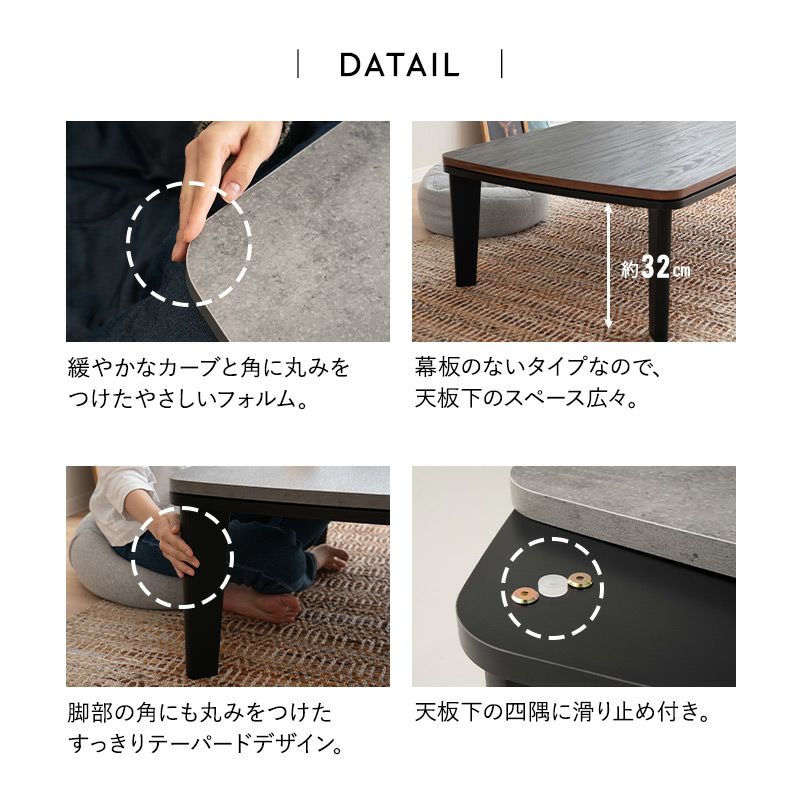 DATAIL

約32cm

緩やかなカーブと角に丸みをつけたやさしいフォルム。

幕板のないタイプなので、天板下のスペース広々。

脚部の角にも丸みをつけたすっきりテーパードデザイン。

天板下の四隅に滑り止め付き。