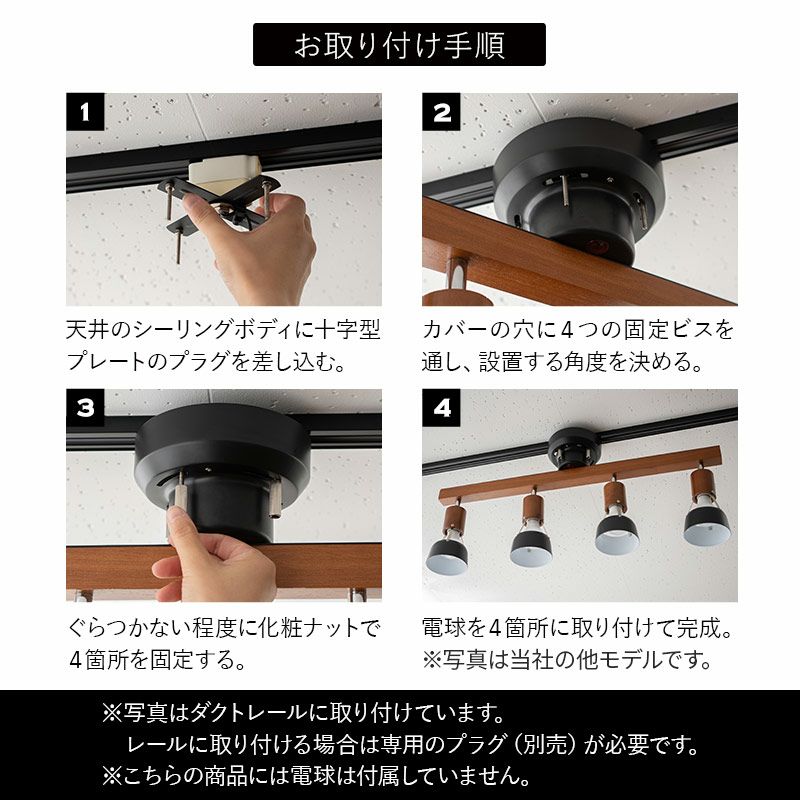 お取り付け手順

1

天井のシーリングボディに十字型プレートのプラグを差し込む。

2

カバーの穴に４つの固定ビスを通し、設置する角度を決める。

3

ぐらつかない程度に化粧ナットで４箇所を固定する。

4

電球を４箇所に取り付けて完成。
※写真は当社の他モデルです。

※写真はダクトレールに取り付けています。
レールに取り付ける場合は専用のプラグ（別売）が必要です。
※こちらの商品には電球は付属していません。