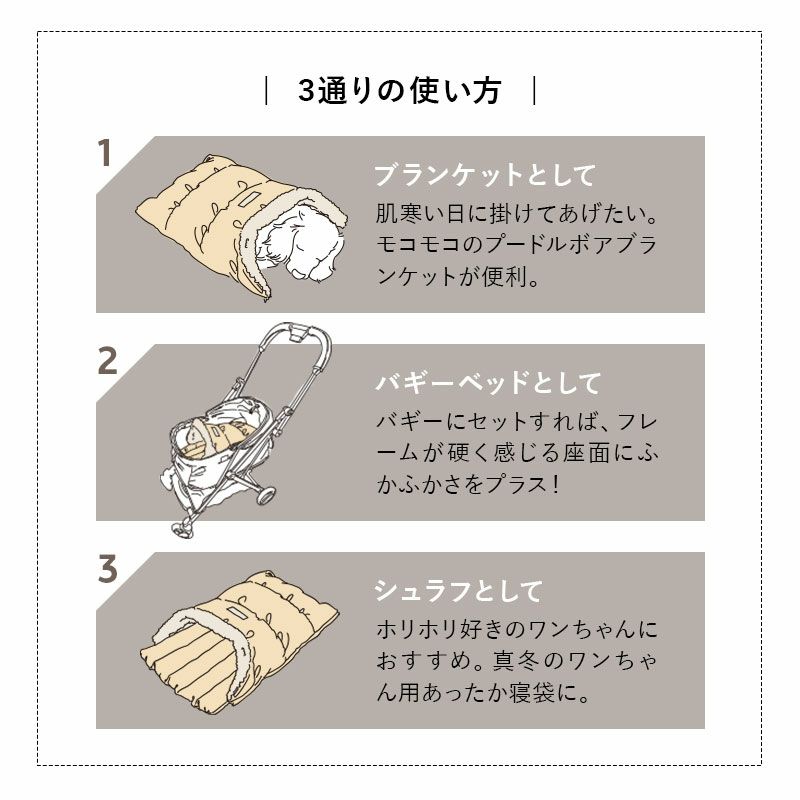 | 3通りの使い方 |

1

ブランケットとして

肌寒い日に掛けてあげたい。モコモコのプードルボアブランケットが便利。

2

バギーベッドとして

バギーにセットすれば、フレームが硬く感じる座面にふかふかさをプラス！

3

シュラフとして

ホリホリ好きのワンちゃんにおすすめ。真冬のワンちゃん用あったか寝袋に。