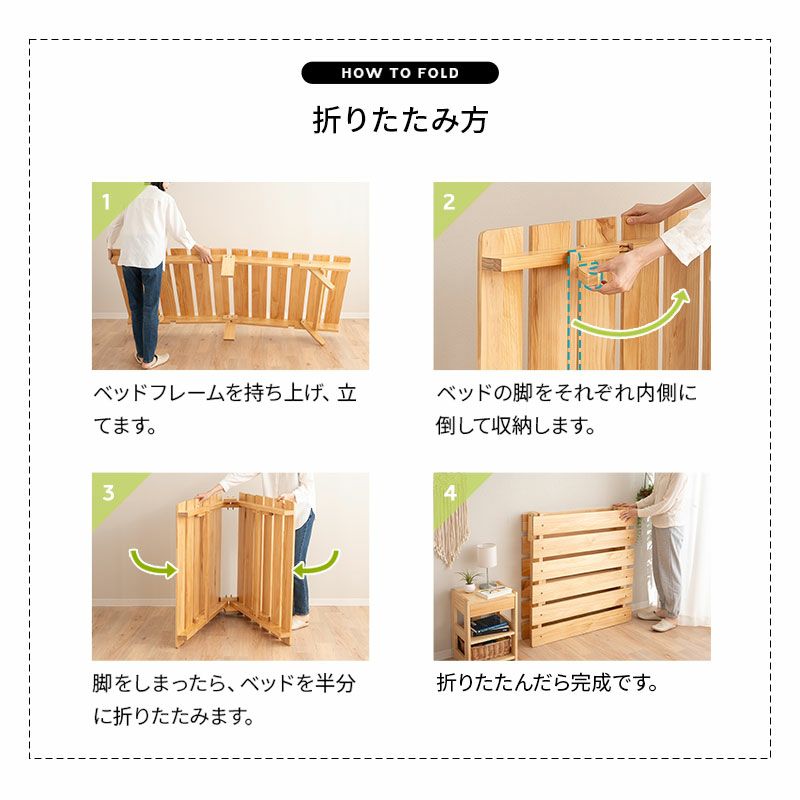 HOW TO FOLD

折りたたみ方

1

ベッドフレームを持ち上げ、立てます。

2

ベッドの脚をそれぞれ内側に倒して収納します。

3

脚をしまったら、ベッドを半分に折りたたみます。

4

折りたたんだら完成です。