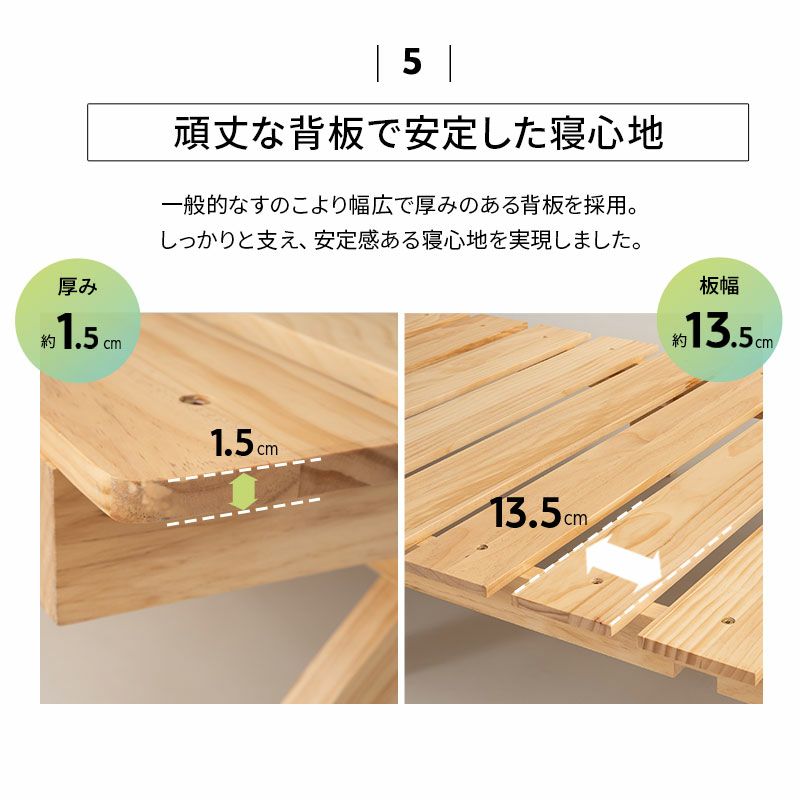 5

頑丈な背板で安定した寝心地

一般的なすのこより幅広で厚みのある背板を採用。
しっかりと支え、安定感ある寝心地を実現しました。

厚み
約1.5cm

1.5cm

板幅
約13.5cm

13.5cm