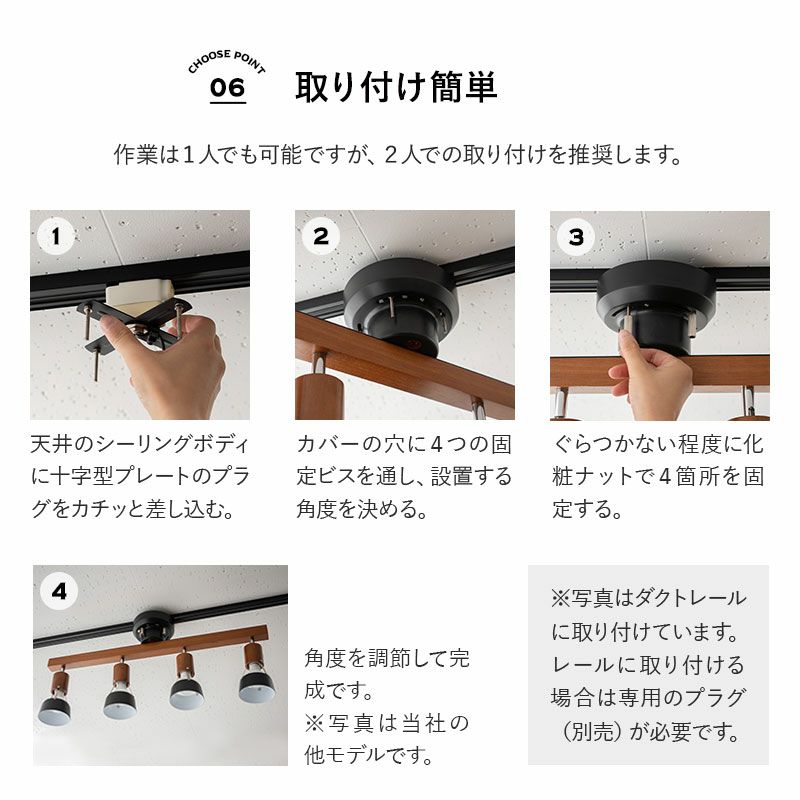 CHOOSE POINT
06
取り付け簡単

作業は１人でも可能ですが、２人での取り付けを推奨します。

1
天井のシーリングボディに十字型プレートのプラグをカチッと差し込む。

2
カバーの穴に４つの固定ビスを通し、設置する角度を決める。

3
ぐらつかない程度に化粧ナットで４箇所を固定する。

4
角度を調節して完成です。
※写真は当社の他モデルです。

※写真はダクトレールに取り付けています。レールに取り付ける場合は専用のプラグ（別売）が必要です。