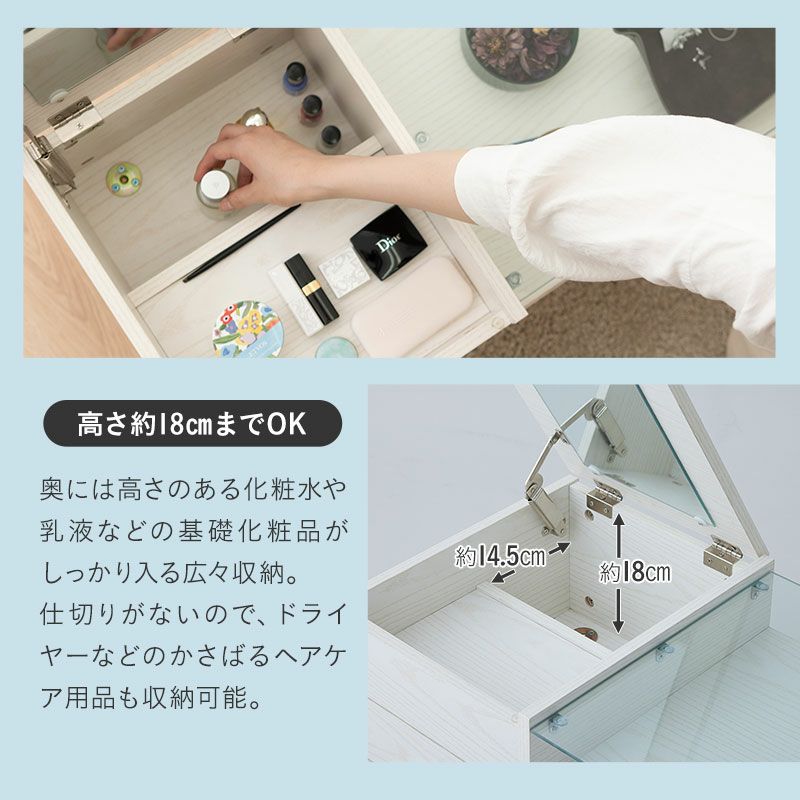 Dior

高さ約18cmまでOK

奥には高さのある化粧水や乳液などの基礎化粧品がしっかり入る広々収納。
仕切りがないので、ドライヤーなどのかさばるヘアケア用品も収納可能。

約14.5cm

約18cm