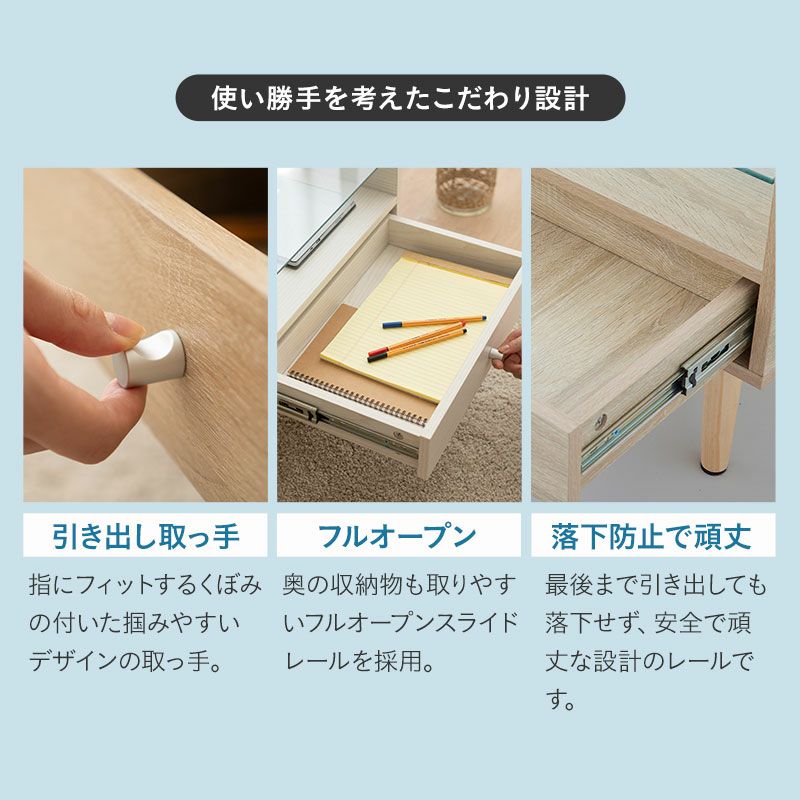 使い勝手を考えたこだわり設計

引き出し取っ手

指にフィットするくぼみの付いた掴みやすいデザインの取っ手。

フルオープン

奥の収納物も取りやすいフルオープンスライドレールを採用。

落下防止で頑丈

最後まで引き出しても落下せず、安全で頑丈な設計のレールです。