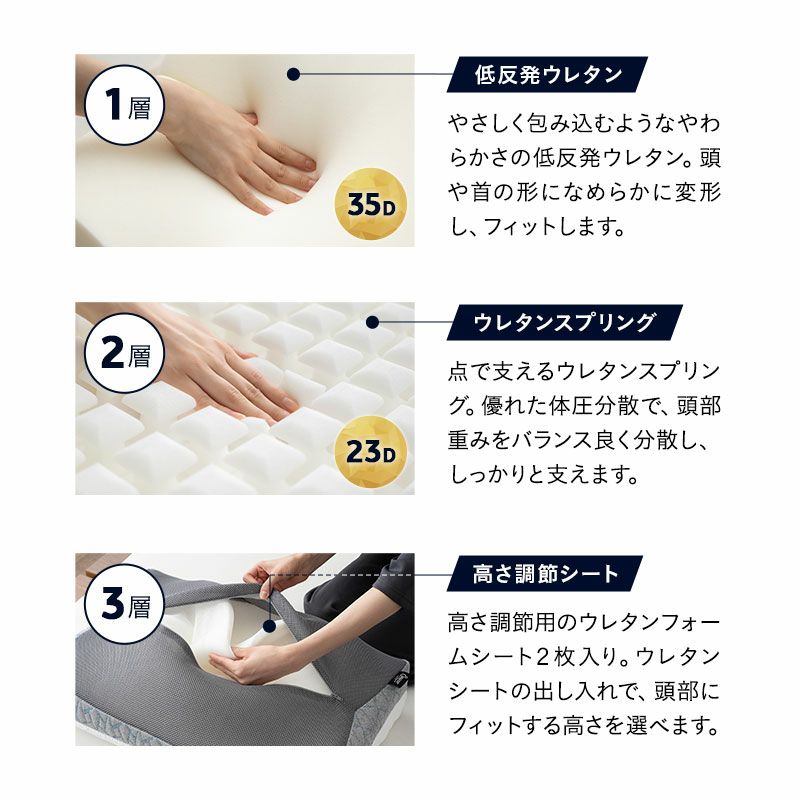 1層

35D

低反発ウレタン

やさしく包み込むようなやわらかさの低反発ウレタン。頭や首の形になめらかに変形し、フィットします。

2層

23D

ウレタンスプリング

点で支えるウレタンスプリング。優れた体圧分散で、頭部重みをバランス良く分散し、しっかりと支えます。

3層

高さ調節シート

高さ調節用のウレタンフォームシート2枚入り。ウレタンシートの出し入れで、頭部にフィットする高さを選べます。