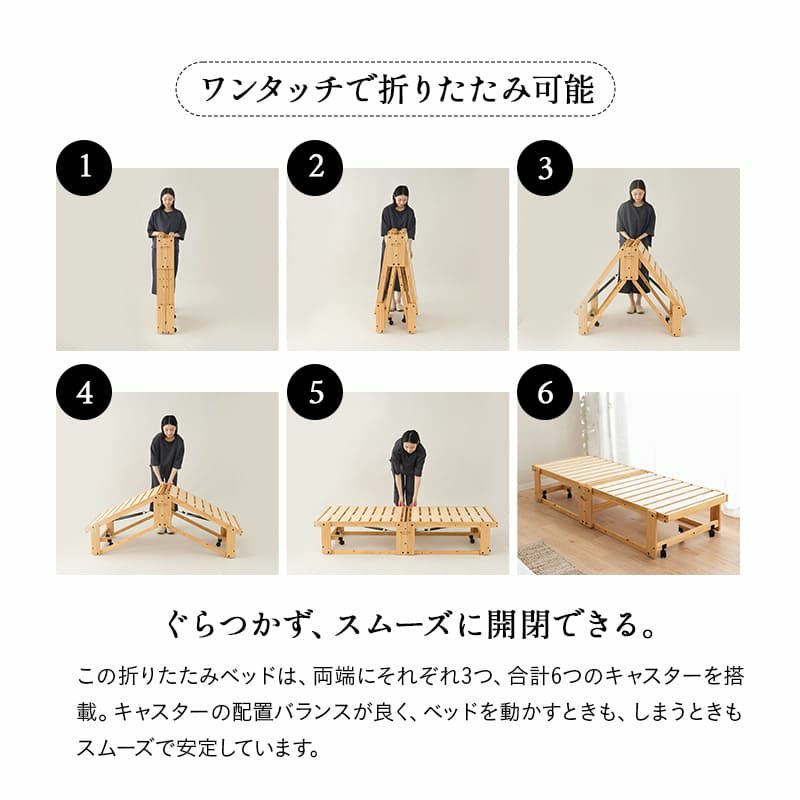 ワンタッチで折りたたみ可能

1

2

3

4

5

6

ぐらつかず、スムーズに開閉できる。

この折りたたみベッドは、両端にそれぞれ3つ、合計6つのキャスターを搭載。キャスターの配置バランスが良く、ベッドを動かすときも、しまうときもスムーズで安定しています。