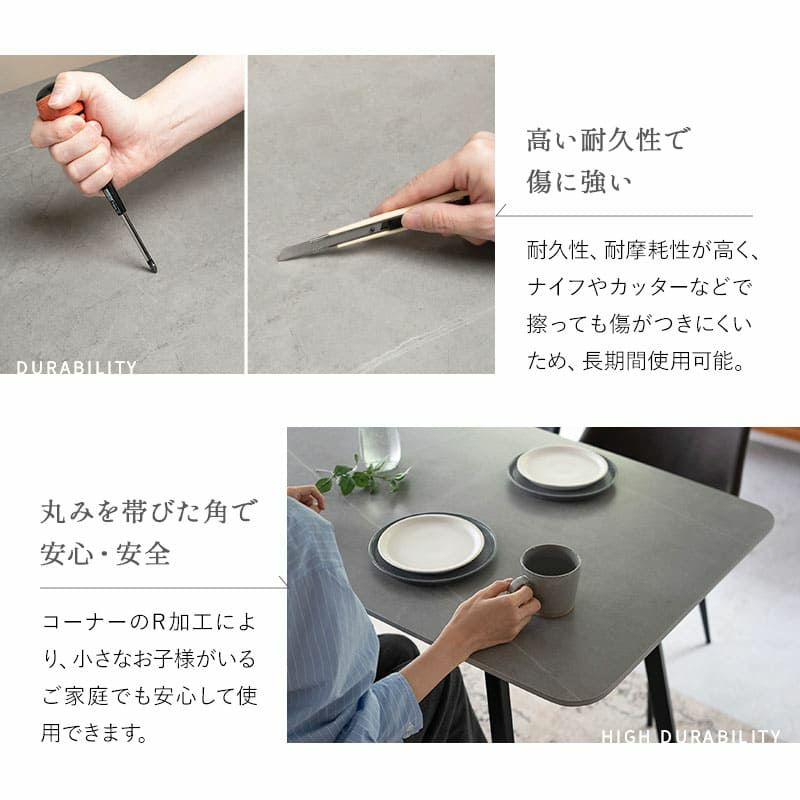 DURABILITY

高い耐久性で
傷に強い

耐久性、耐摩耗性が高く、ナイフやカッターなどで擦っても傷がつきにくいため、長期間使用可能。

丸みを帯びた角で
安心・安全

コーナーのR加工により、小さなお子様がいるご家庭でも安心して使用できます。

HIGH DURABILITY