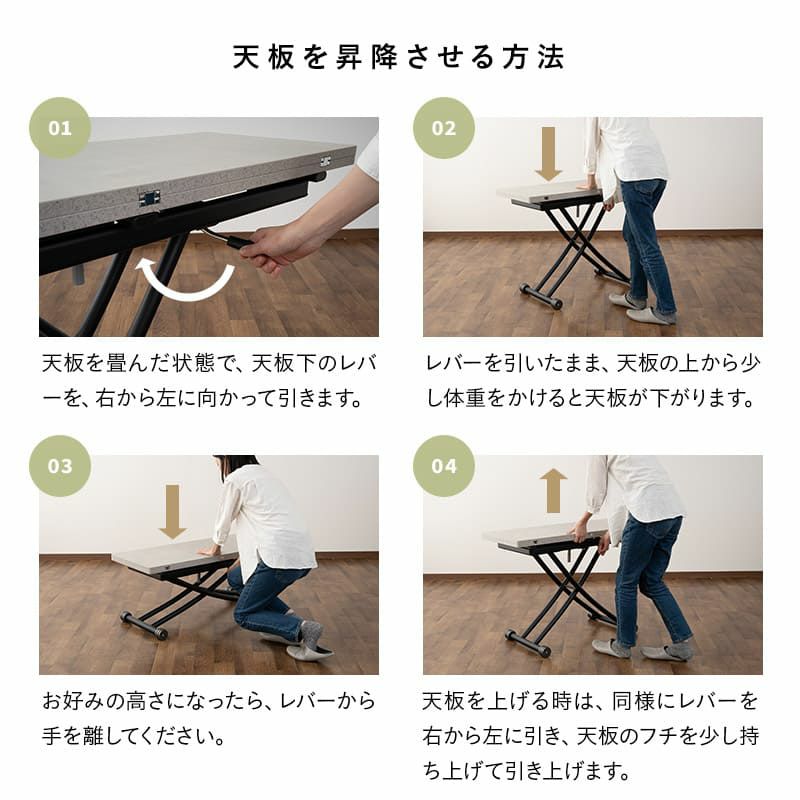 天板を昇降させる方法

01

天板を畳んだ状態で、天板下のレバーを、右から左に向かって引きます。

02

レバーを引いたまま、天板の上から少し体重をかけると天板が下がります。

03

お好みの高さになったら、レバーから手を離してください。

04

天板を上げる時は、同様にレバーを右から左に引き、天板のフチを少し持ち上げて引き上げます。