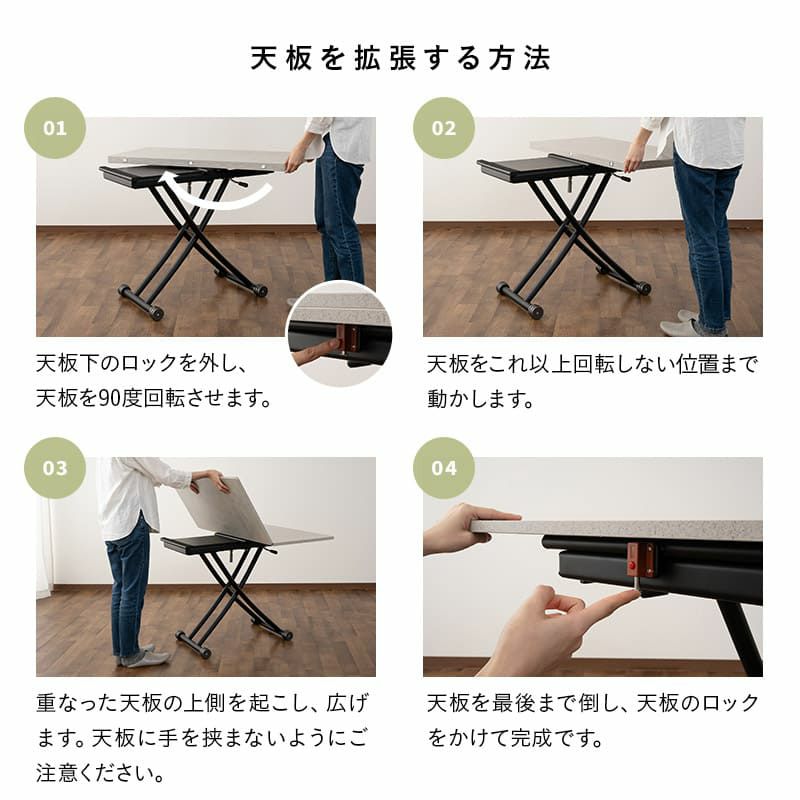 天板を拡張する方法

01

天板下のロックを外し、天板を90度回転させます。

02

天板をこれ以上回転しない位置まで動かします。

03

重なった天板の上側を起こし、広げます。天板に手を挟まないようにご注意ください。

04

天板を最後まで倒し、天板のロックをかけて完成です。