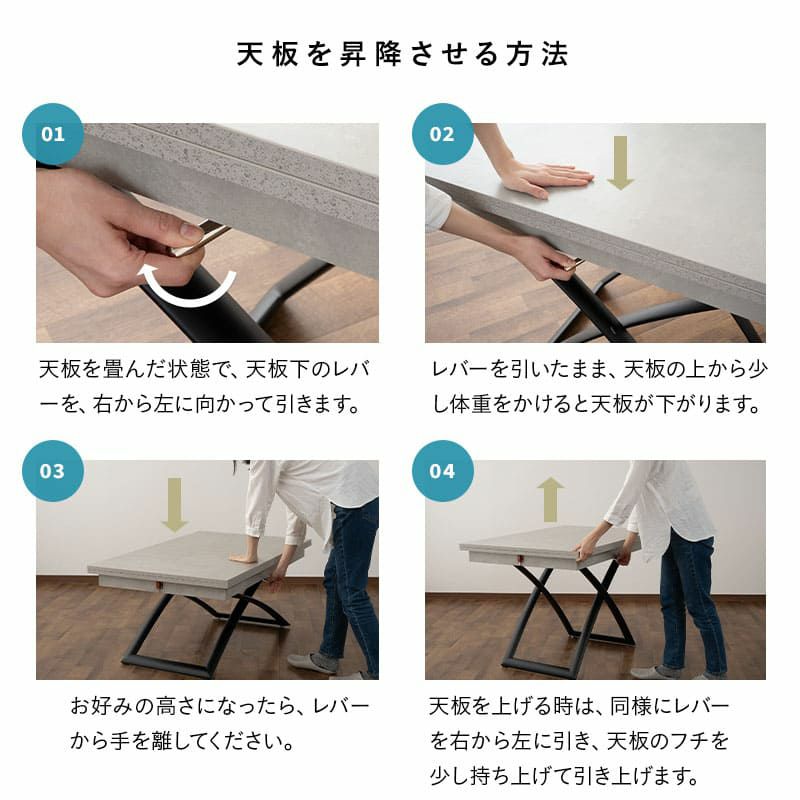 天板を昇降させる方法

01

天板を畳んだ状態で、天板下のレバーを、右から左に向かって引きます。

02

レバーを引いたまま、天板の上から少し体重をかけると天板が下がります。

03

お好みの高さになったら、レバーから手を離してください。

04

天板を上げる時は、同様にレバーを右から左に引き、天板のフチを少し持ち上げて引き上げます。