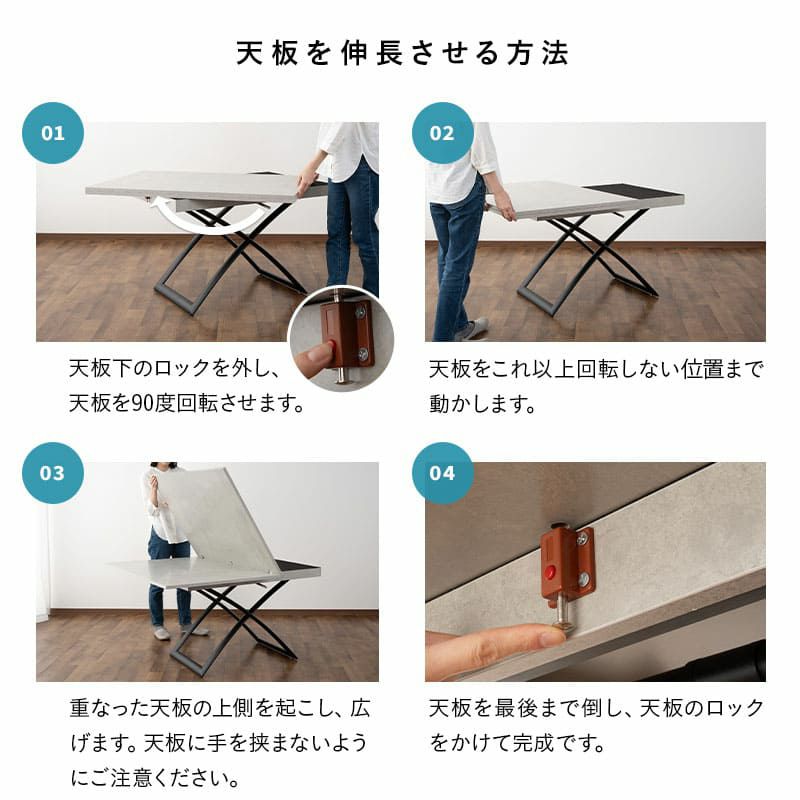 天板を伸長させる方法

01

天板下のロックを外し、天板を90度回転させます。

02

天板をこれ以上回転しない位置まで動かします。

03

重なった天板の上側を起こし、広げます。天板に手を挟まないようにご注意ください。

04

天板を最後まで倒し、天板のロックをかけて完成です。