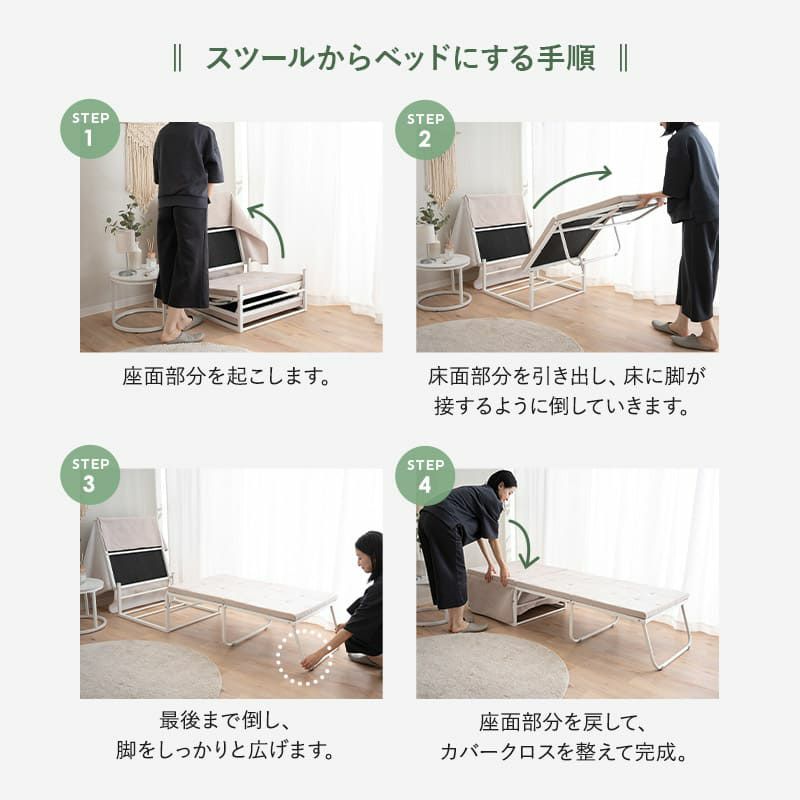 ‖ スツールからベッドにする手順 ‖

STEP 1

座面部分を起こします。

STEP 2

床面部分を引き出し、床に脚が接するように倒していきます。

STEP 3

最後まで倒し、脚をしっかりと広げます。

STEP 4

座面部分を戻して、カバークロスを整えて完成。