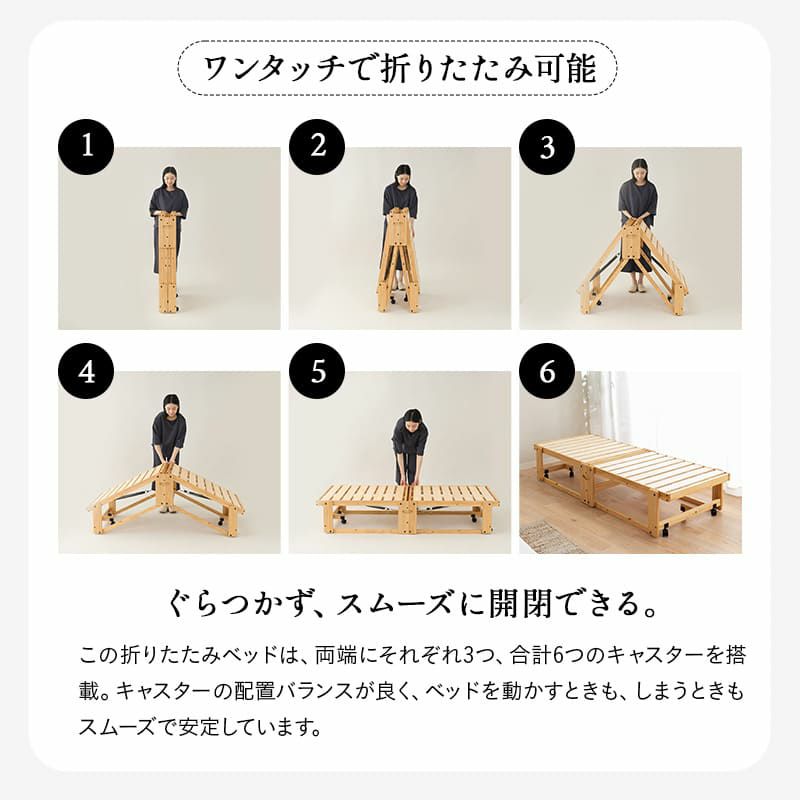 ワンタッチで折りたたみ可能

1

2

3

4

5

6

ぐらつかず、スムーズに開閉できる。

この折りたたみベッドは、両端にそれぞれ3つ、合計6つのキャスターを搭載。キャスターの配置バランスが良く、ベッドを動かすときも、しまうときもスムーズで安定しています。